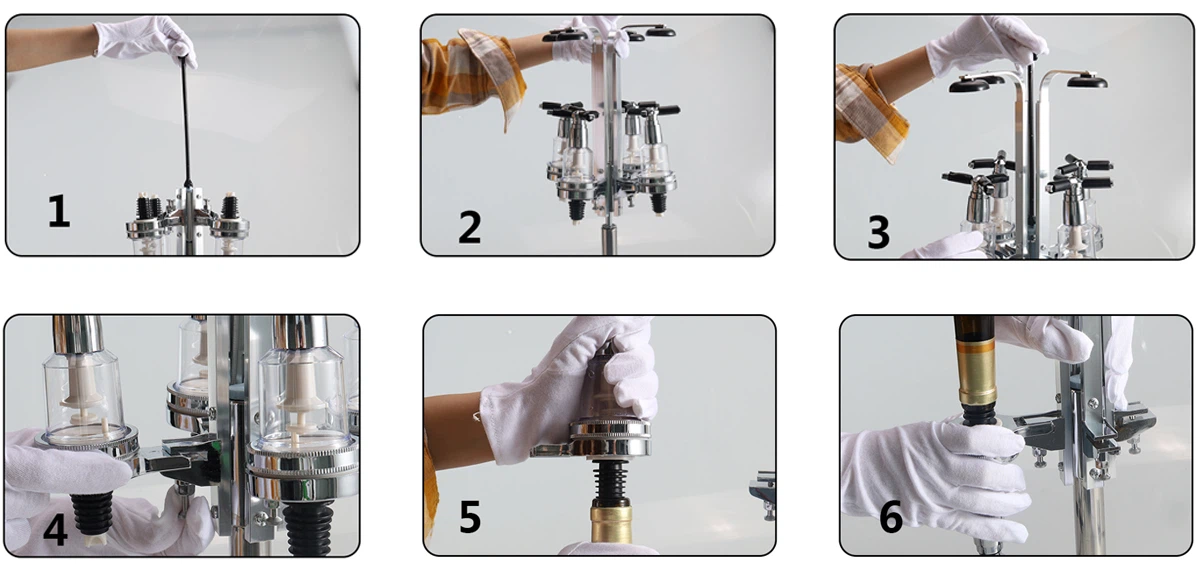 1

2

3

4

5

6